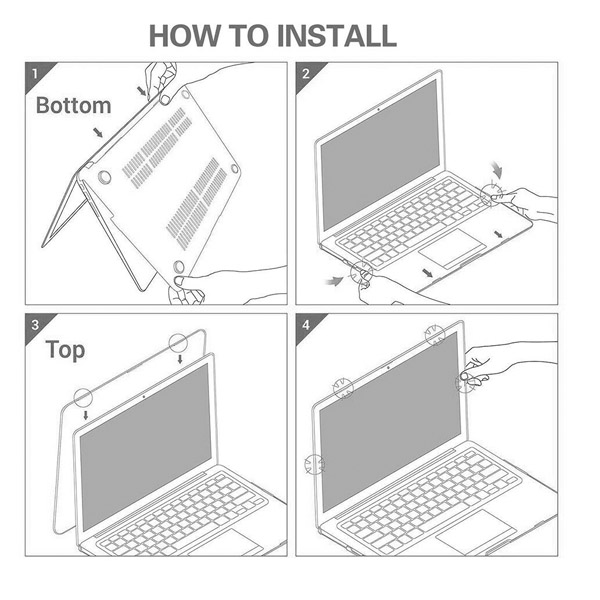 HOW TO INSTALL

1

Bottom

2

3

Top

4